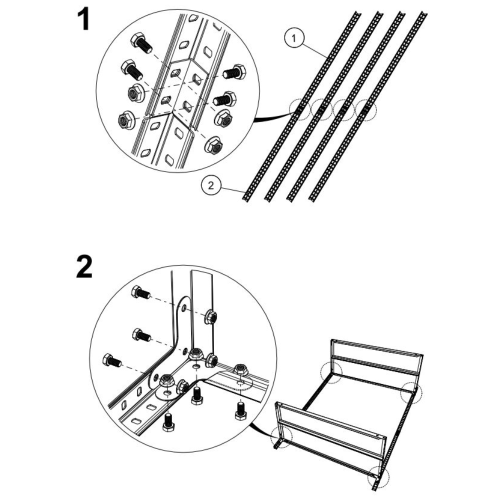 1

1

2

2