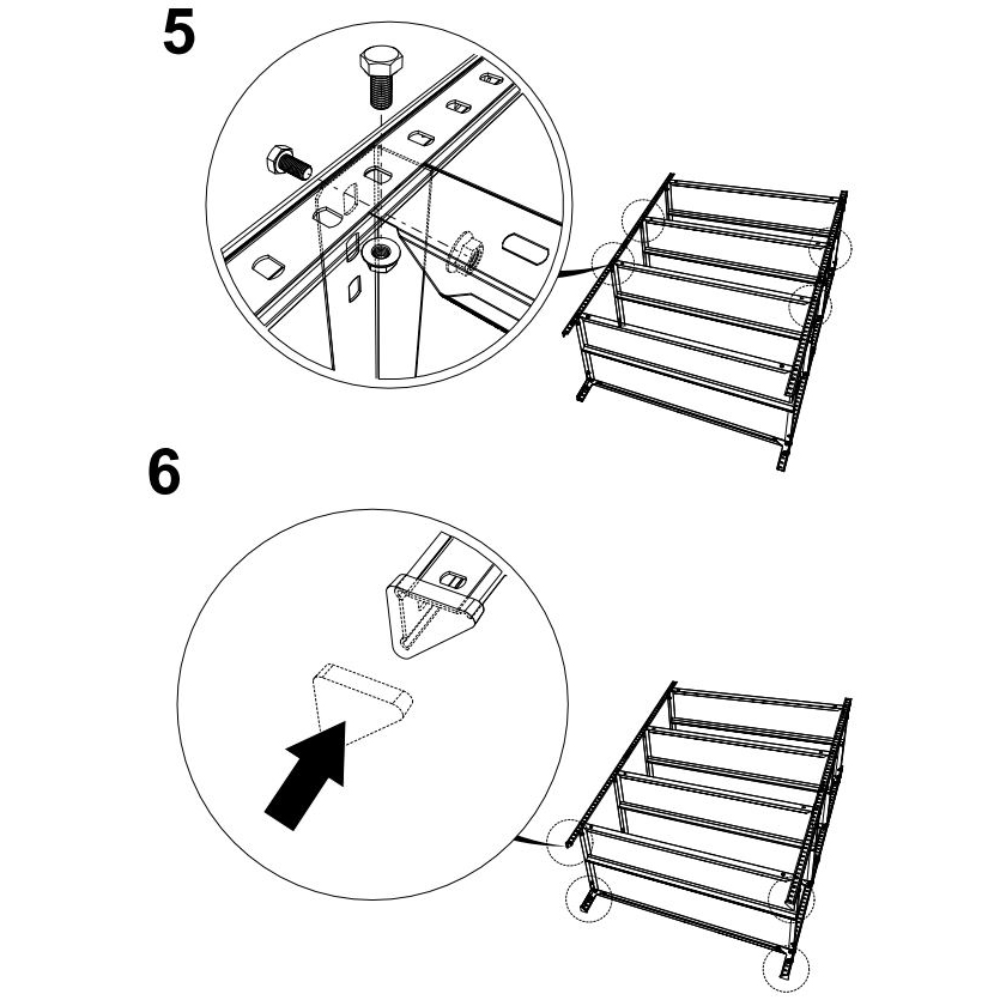 5

6